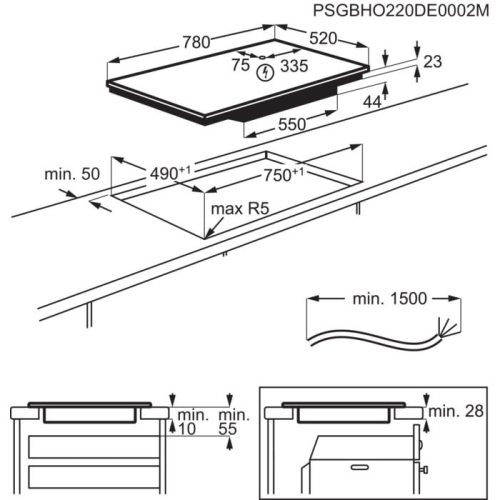 PSGBHO220DE0002M

780

520

75

335

23

44

550

min. 50

$490^{+1}$

$750^{+1}$

max R5

min. 1500

min.
10

min.
55

min. 28