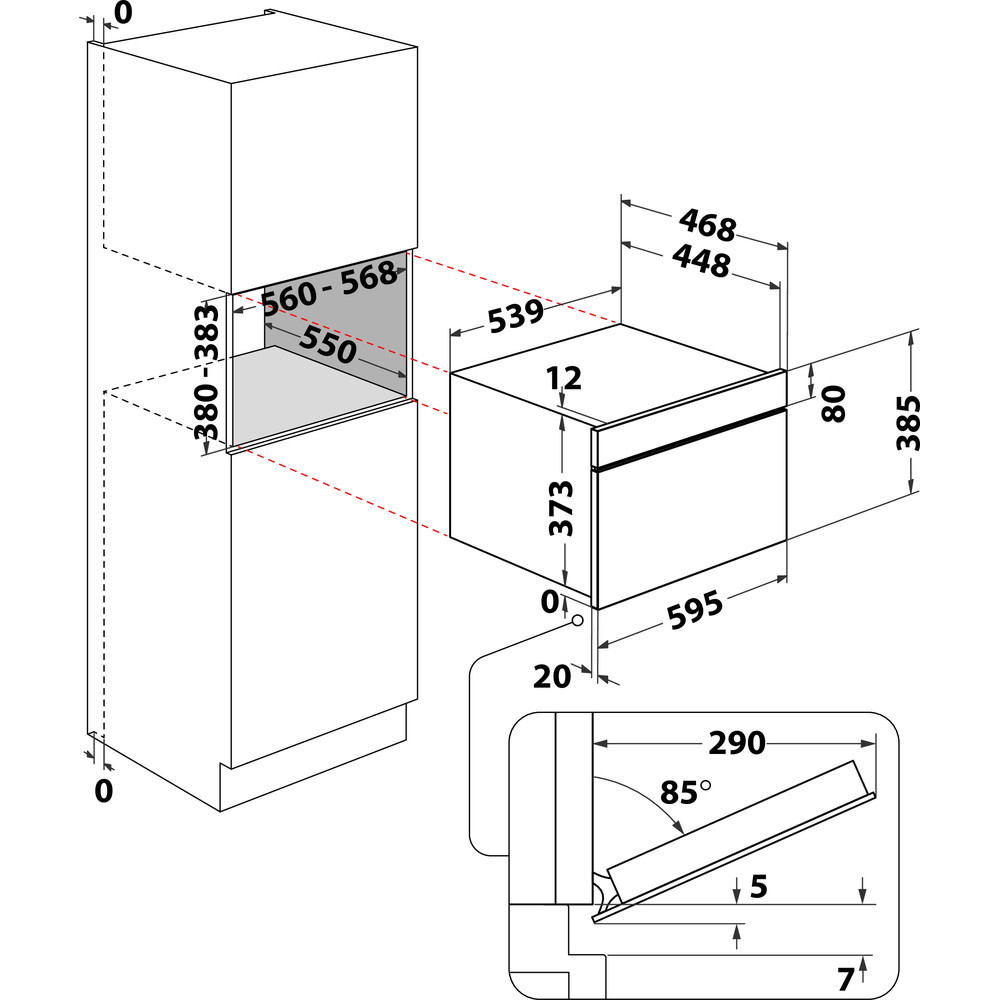 0
560 - 568
550
380 - 383
0
468
448
539
12
80
385
373
0
595
20
290
85°
5
7